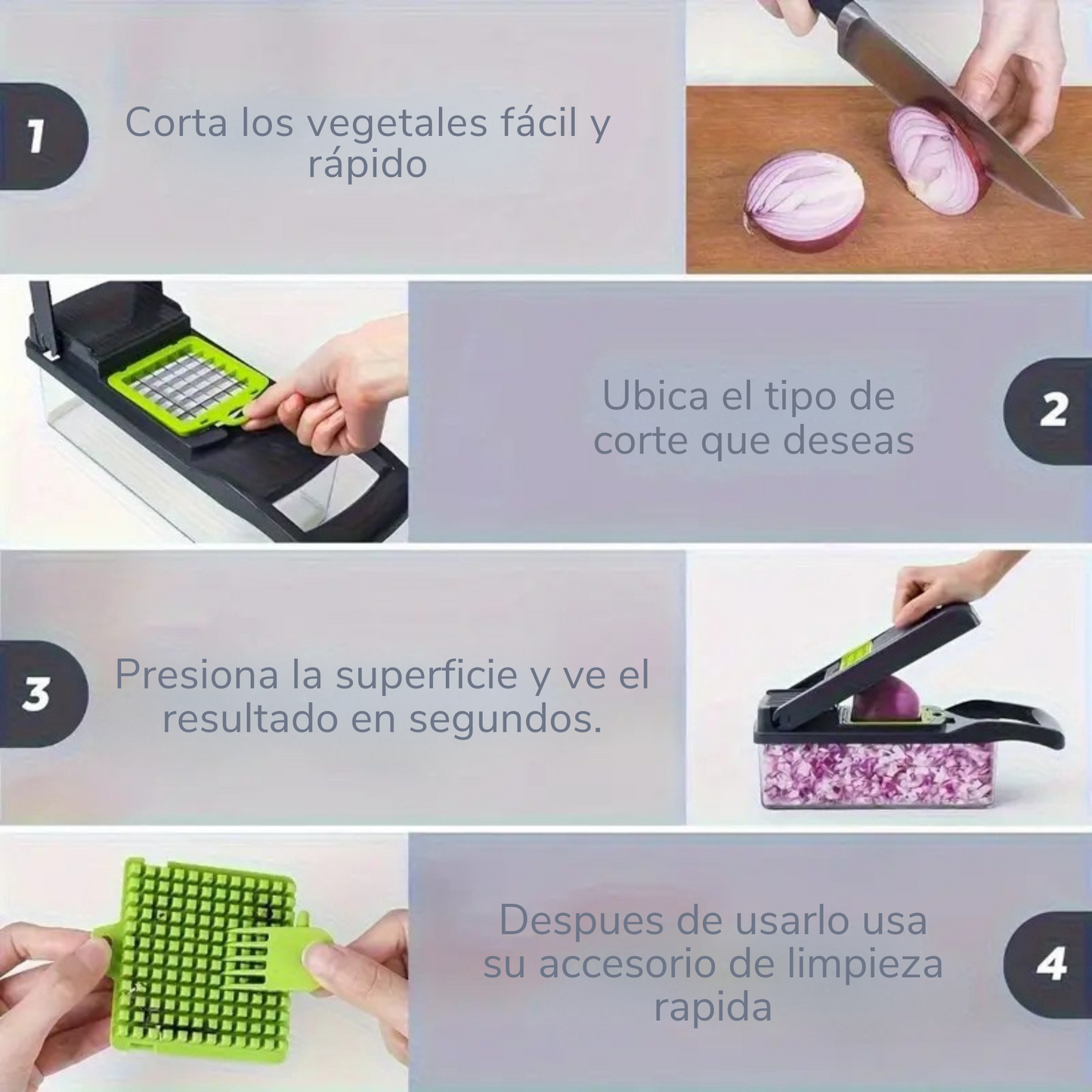 1

Corta los vegetales fácil y rápido

Ubica el tipo de corte que deseas

2

3

Presiona la superficie y ve el resultado en segundos.

Despues de usarlo usa su accesorio de limpieza rapida

4