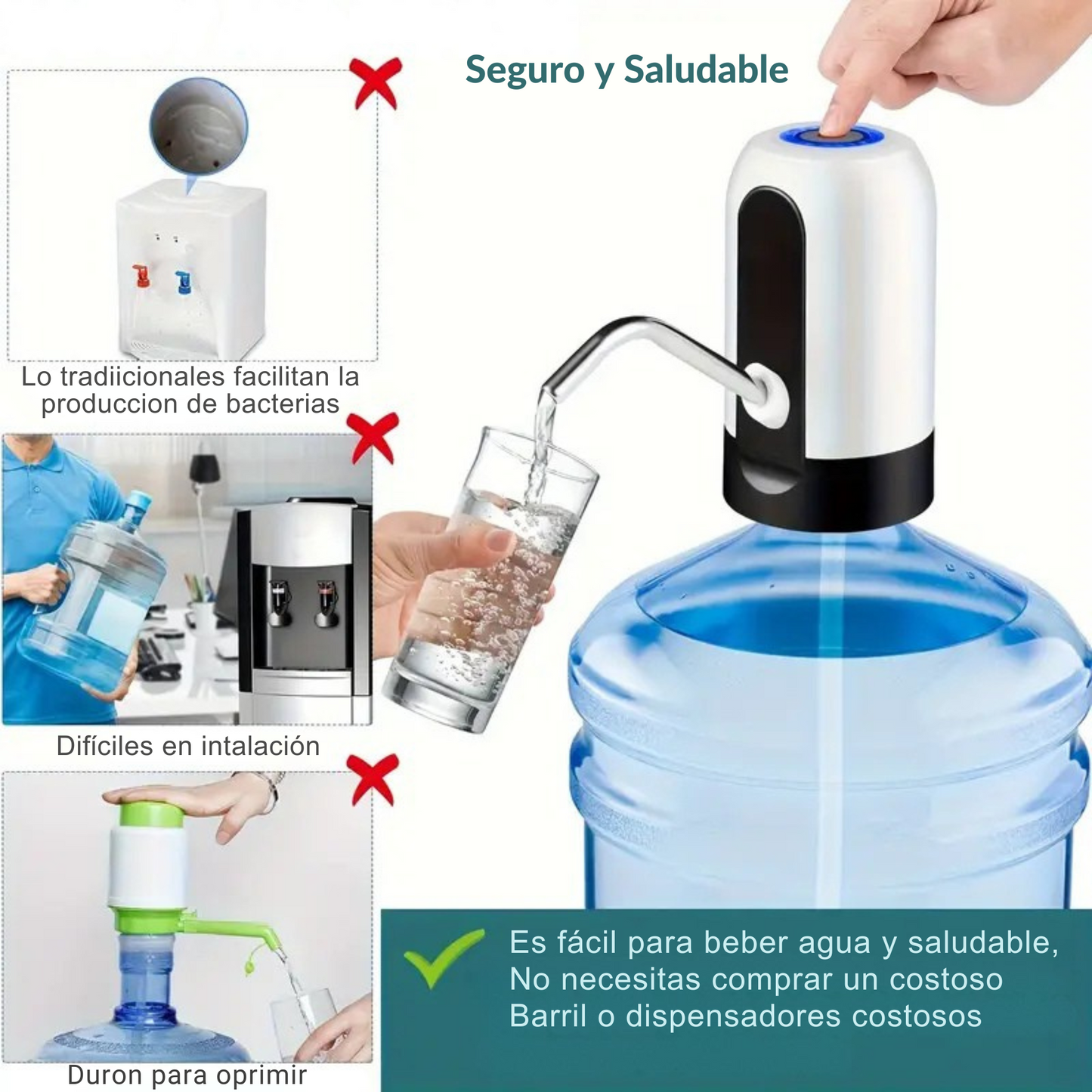 Seguro y Saludable

Lo tradiicionales facilitan la produccion de bacterias

Difíciles en intalación

Duron para oprimir

Es fácil para beber agua y saludable, No necesitas comprar un costoso Barril o dispensadores costosos