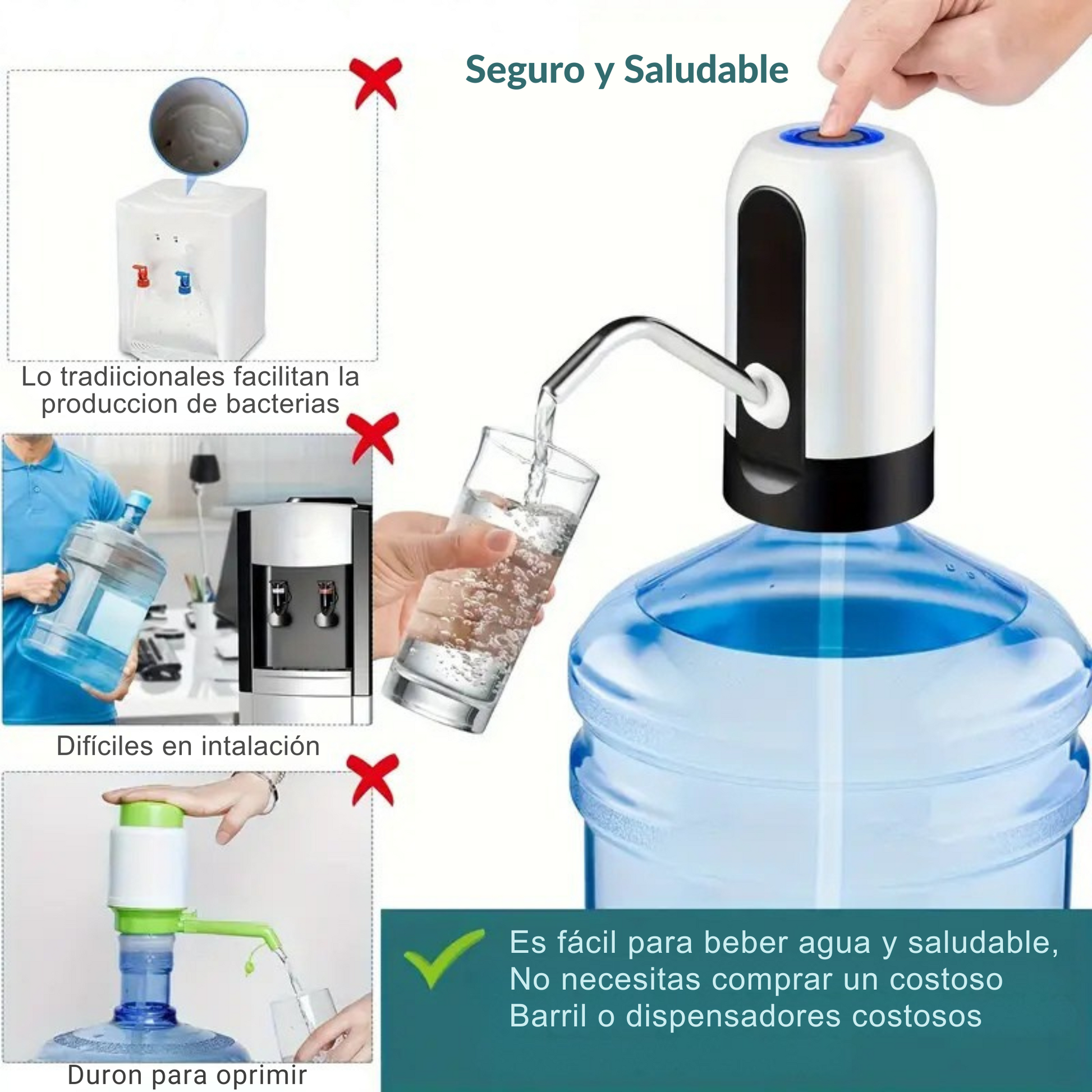 Seguro y Saludable

Lo tradiicionales facilitan la produccion de bacterias

Difíciles en intalación

Duron para oprimir

Es fácil para beber agua y saludable, No necesitas comprar un costoso Barril o dispensadores costosos