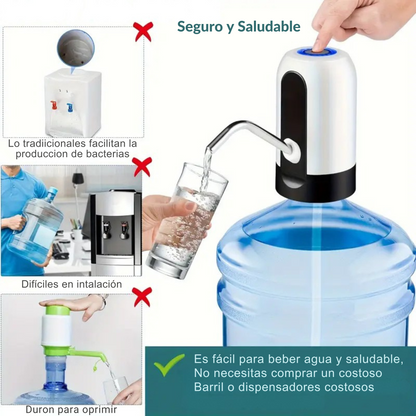 Seguro y Saludable

Lo tradiicionales facilitan la produccion de bacterias

Difíciles en intalación

Duron para oprimir

Es fácil para beber agua y saludable, No necesitas comprar un costoso Barril o dispensadores costosos