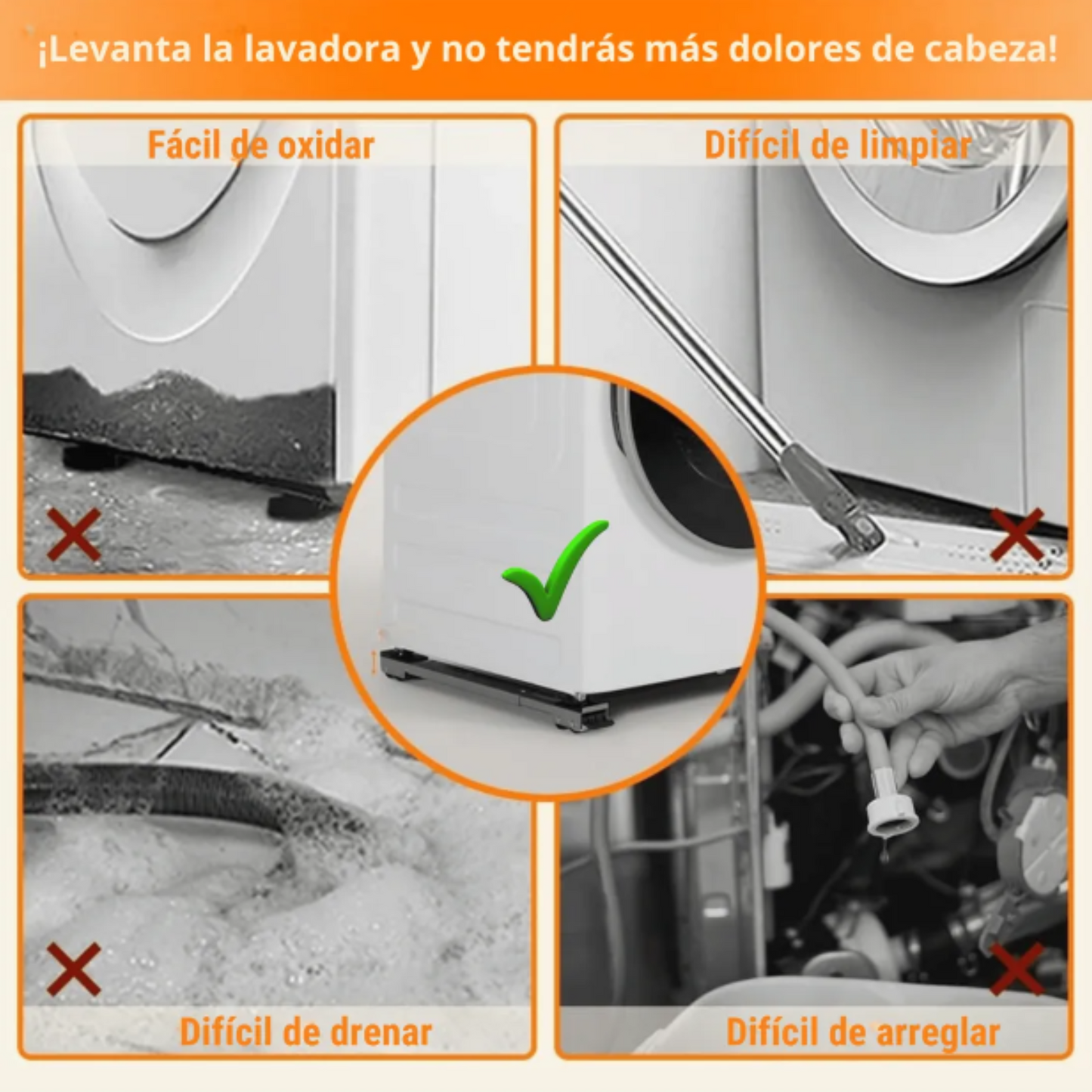 ¡Levanta la lavadora y no tendrás más dolores de cabeza!

Fácil de oxidar

Difícil de limpiar

Difícil de drenar

Difícil de arreglar