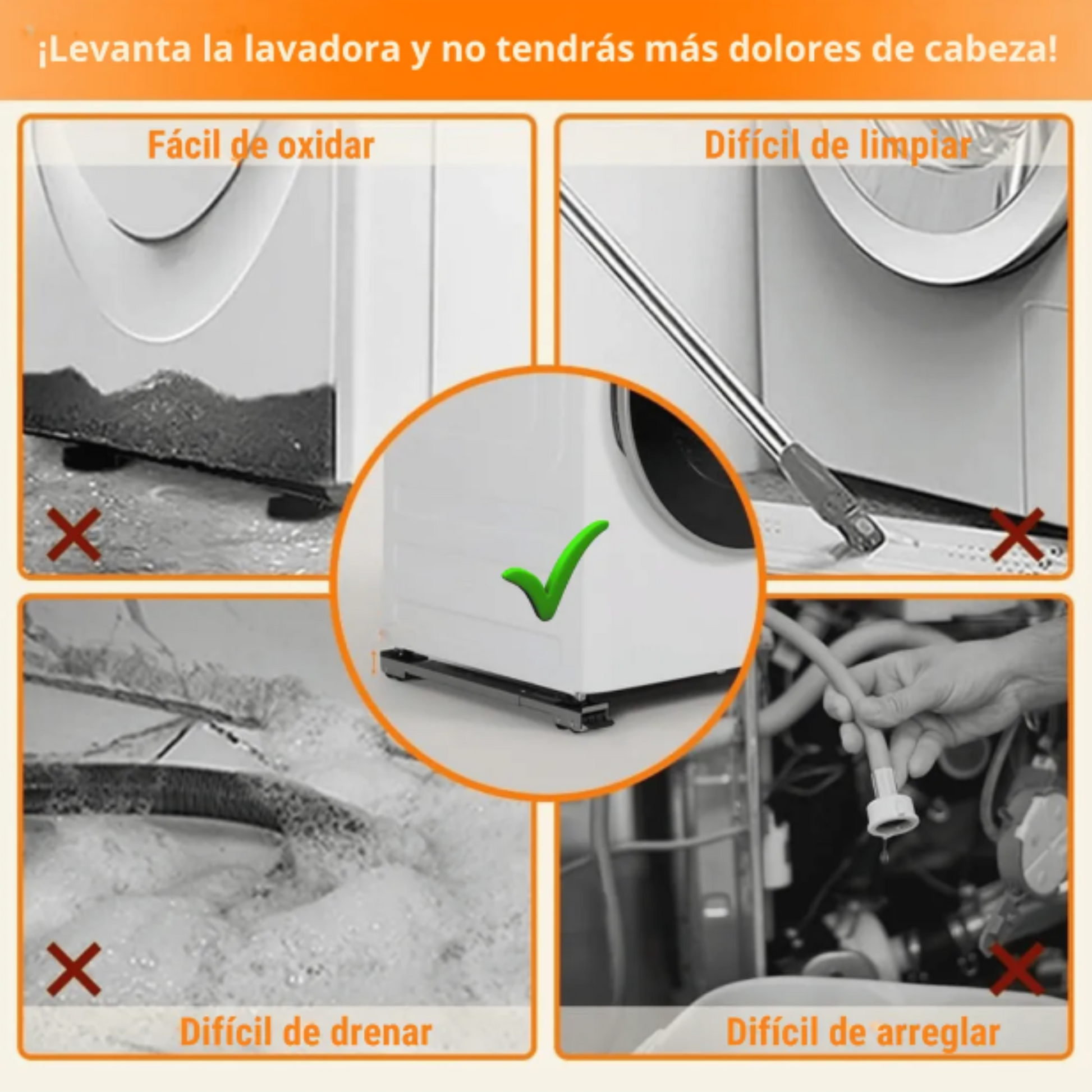 ¡Levanta la lavadora y no tendrás más dolores de cabeza!

Fácil de oxidar

Difícil de limpiar

Difícil de drenar

Difícil de arreglar