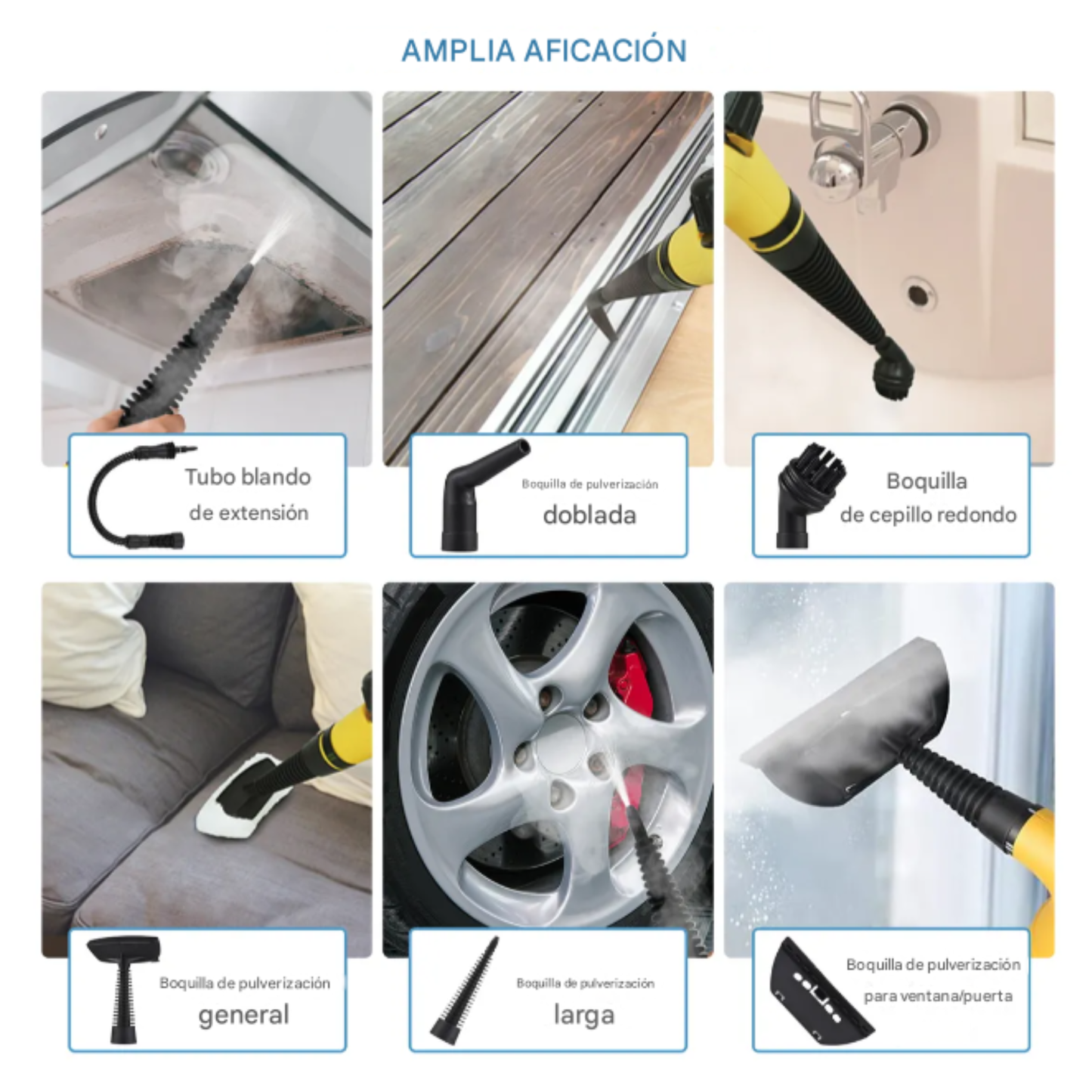 AMPLIA AFICACIÓN

Tubo blando de extensión

Boquilla de pulverización doblada

Boquilla de cepillo redondo

Boquilla de pulverización general

Boquilla de pulverización larga

Boquilla de pulverización para ventana/puerta