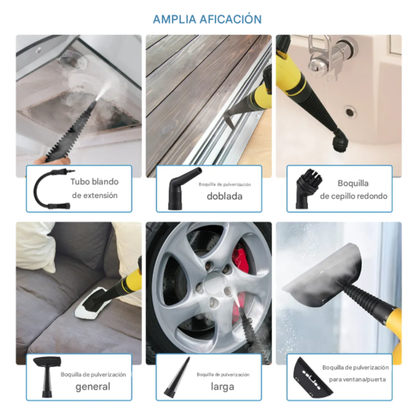 AMPLIA AFICACIÓN

Tubo blando de extensión

Boquilla de pulverización doblada

Boquilla de cepillo redondo

Boquilla de pulverización general

Boquilla de pulverización larga

Boquilla de pulverización para ventana/puerta