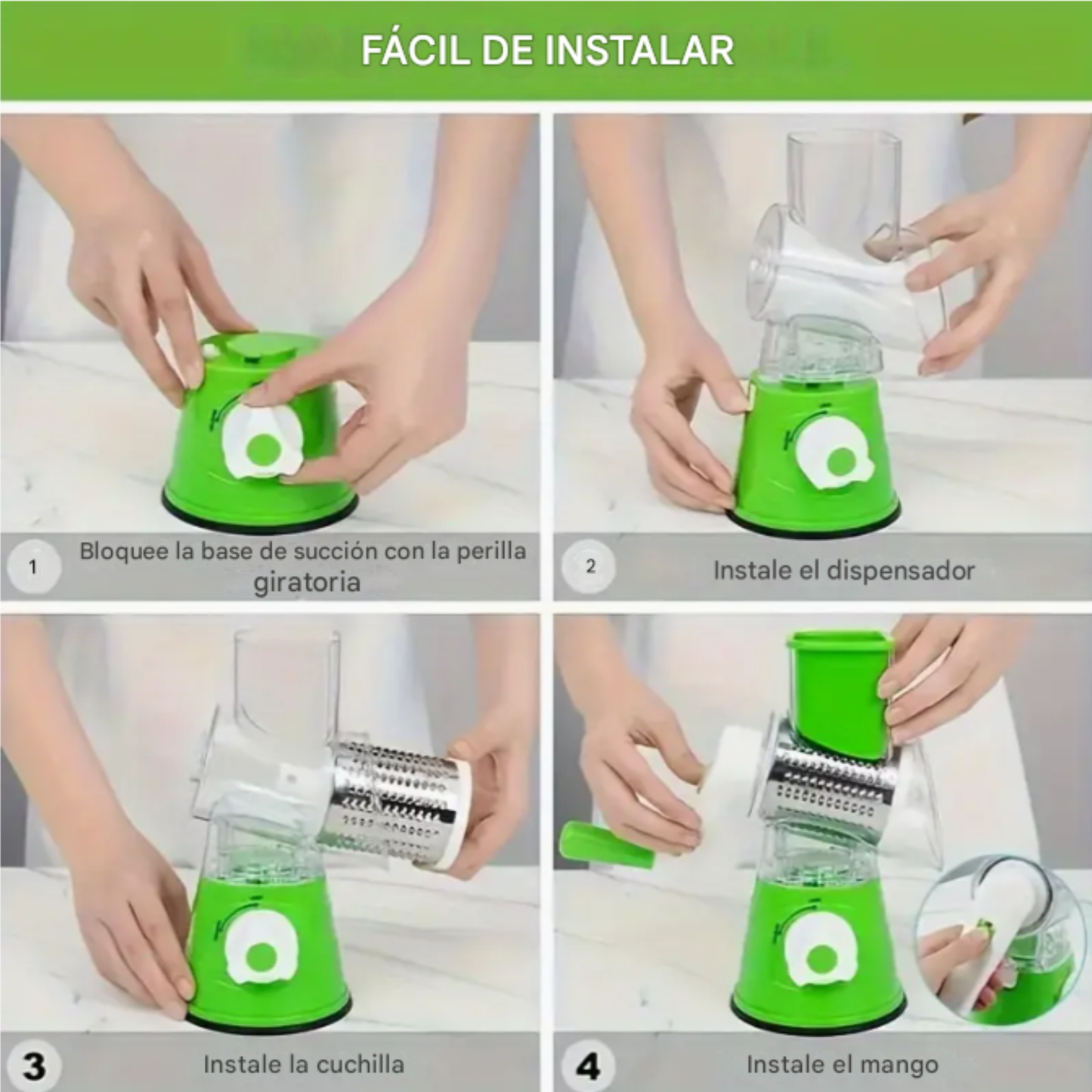 FÁCIL DE INSTALAR

1 Bloquee la base de succión con la perilla giratoria

2 Instale el dispensador

3 Instale la cuchilla

4 Instale el mango