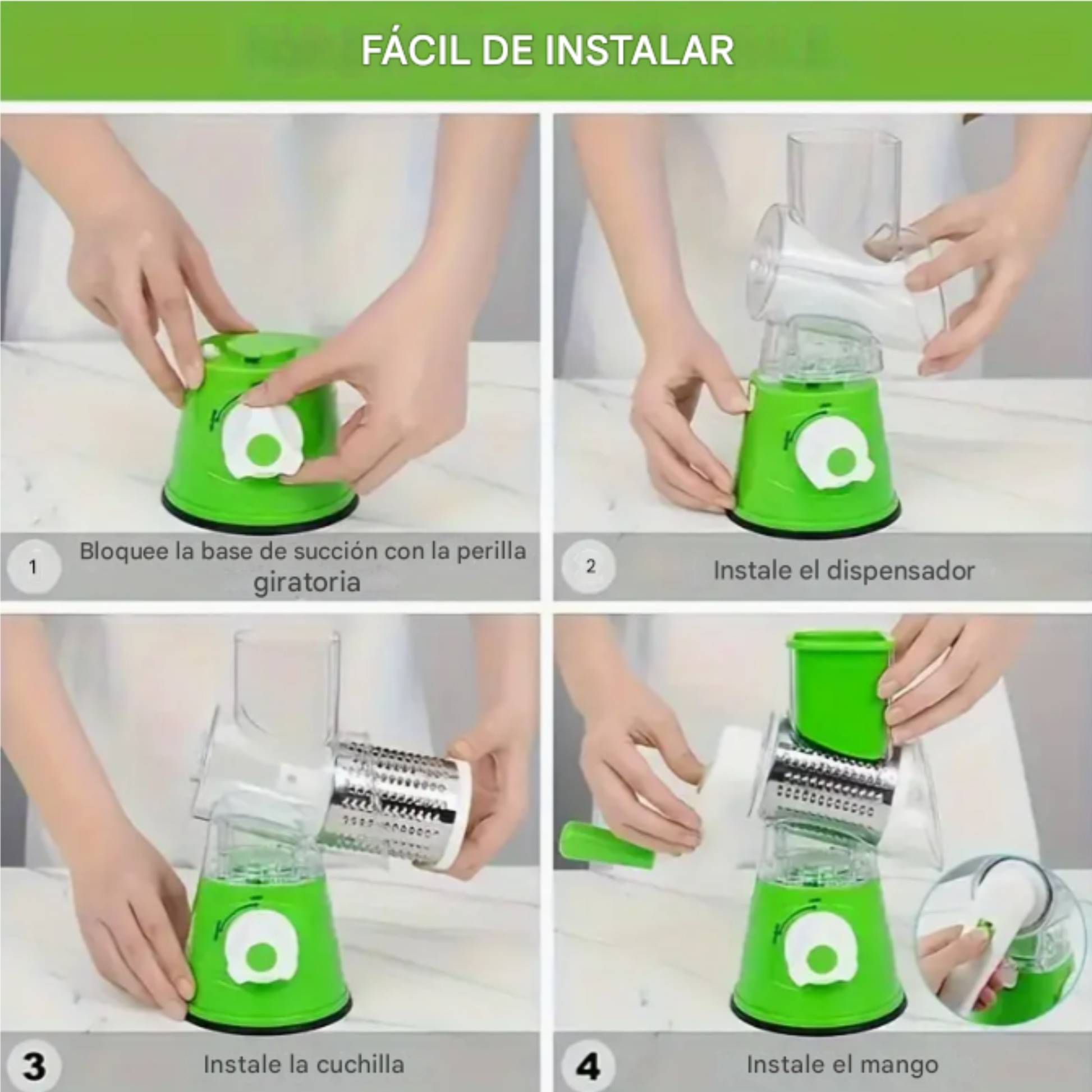 FÁCIL DE INSTALAR

1 Bloquee la base de succión con la perilla giratoria

2 Instale el dispensador

3 Instale la cuchilla

4 Instale el mango